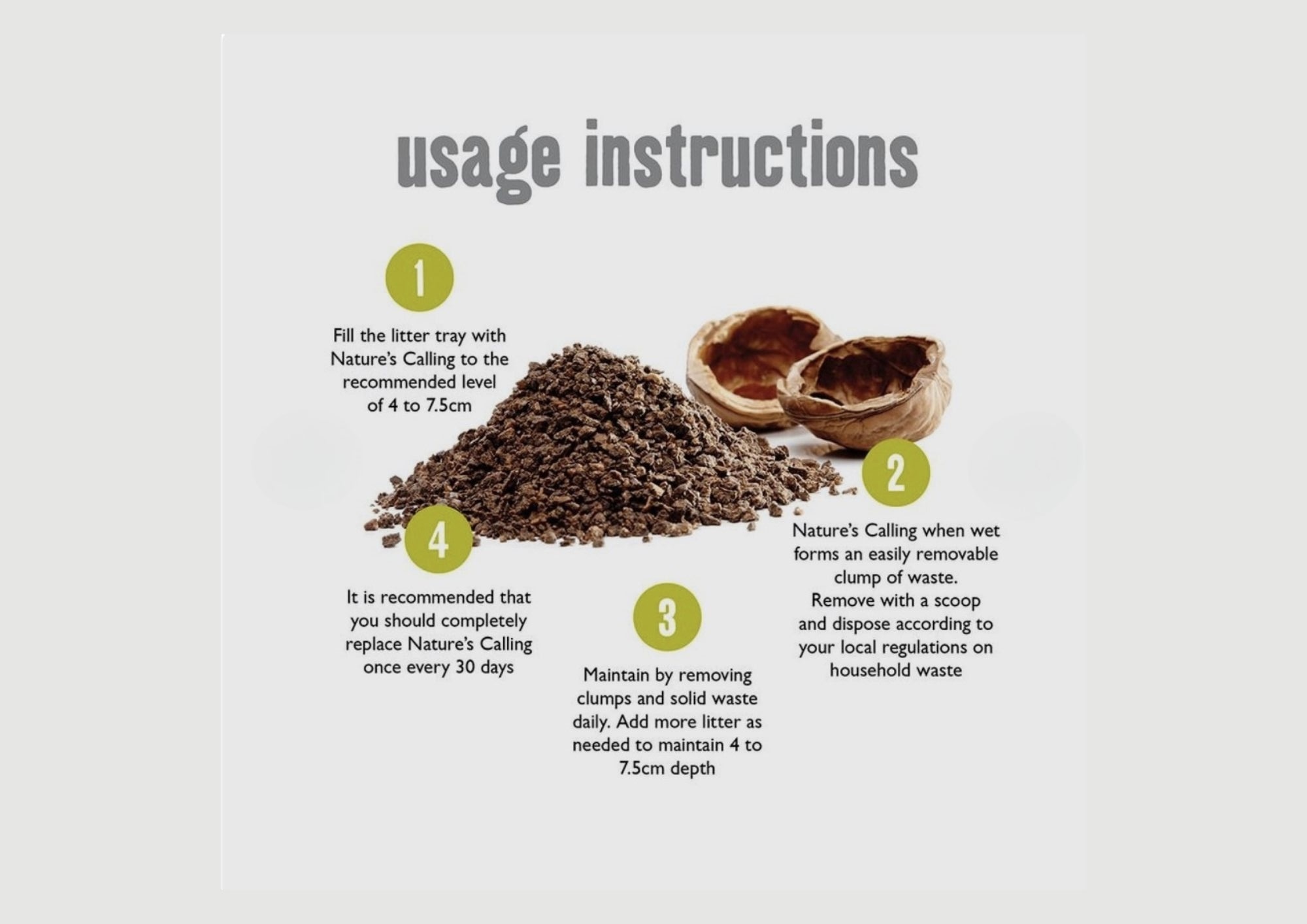 usage instructions

1

Fill the litter tray with Nature's Calling to the recommended level of 4 to 7.5cm

2

Nature's Calling when wet forms an easily removable clump of waste. Remove with a scoop and dispose according to your local regulations on household waste

3

Maintain by removing clumps and solid waste daily. Add more litter as needed to maintain 4 to 7.5cm depth

4

It is recommended that you should completely replace Nature's Calling once every 30 days